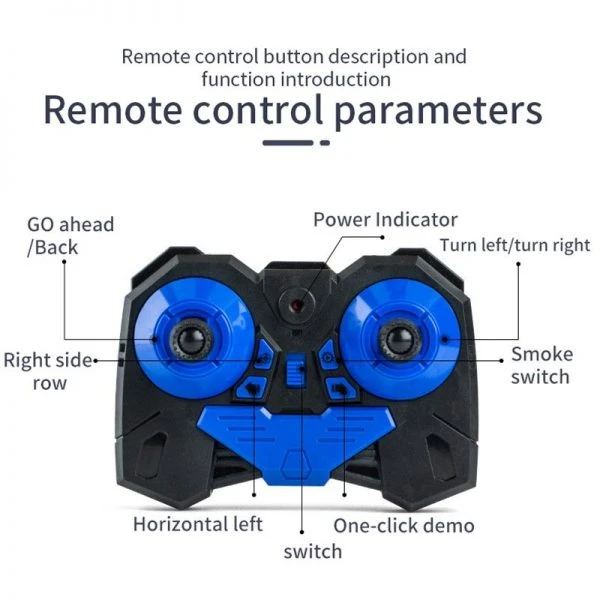 Remote control button description and function introduction

Remote control parameters

GO ahead /Back

Power Indicator

Turn left/turn right

Right side row

Smoke switch

Horizontal left

One-click demo

switch