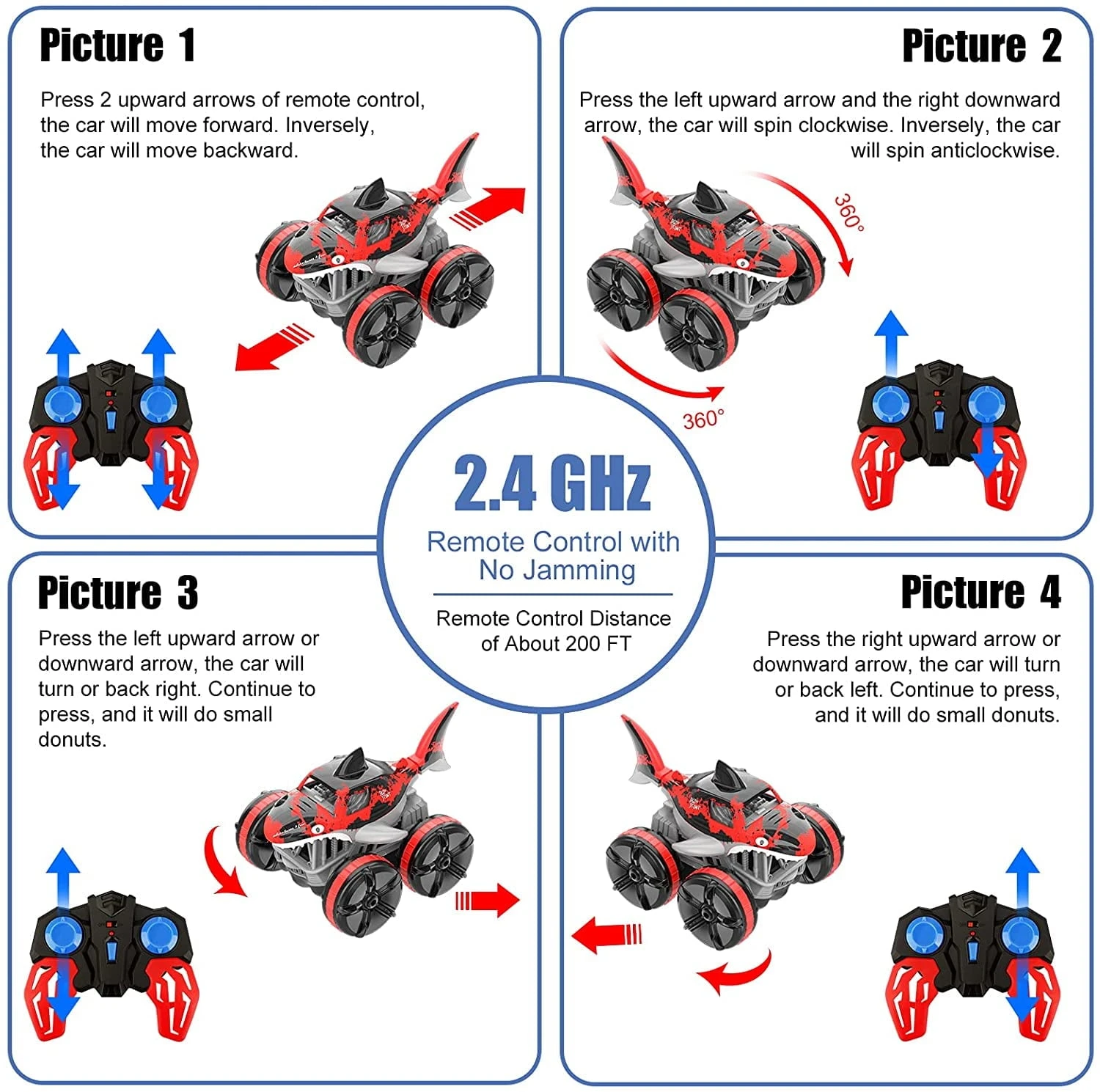 Picture 1

Press 2 upward arrows of remote control, the car will move forward. Inversely, the car will move backward.

Picture 2

Press the left upward arrow and the right downward arrow, the car will spin clockwise. Inversely, the car will spin anticlockwise.

360°

360°

2.4 GHz

Remote Control with No Jamming

Remote Control Distance of About 200 FT

Picture 3

Press the left upward arrow or downward arrow, the car will turn or back right. Continue to press, and it will do small donuts.

Picture 4

Press the right upward arrow or downward arrow, the car will turn or back left. Continue to press, and it will do small donuts.