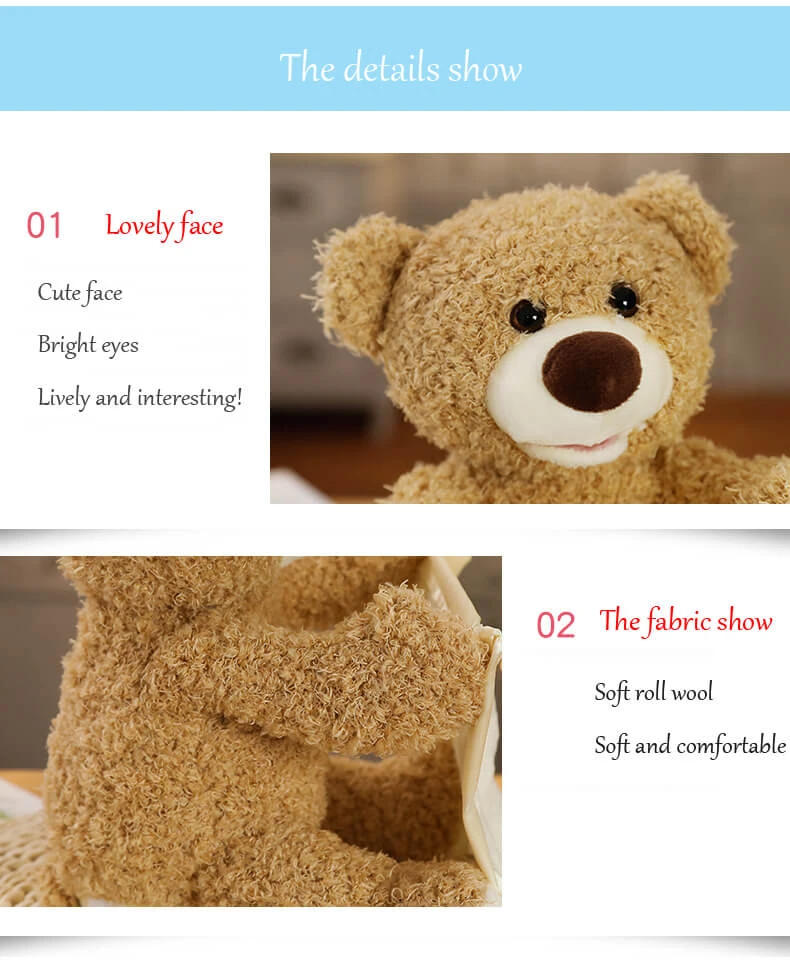 The details show

01 Lovely face

Cute face

Bright eyes

Lively and interesting!

02 The fabric show

Soft roll wool

Soft and comfortable